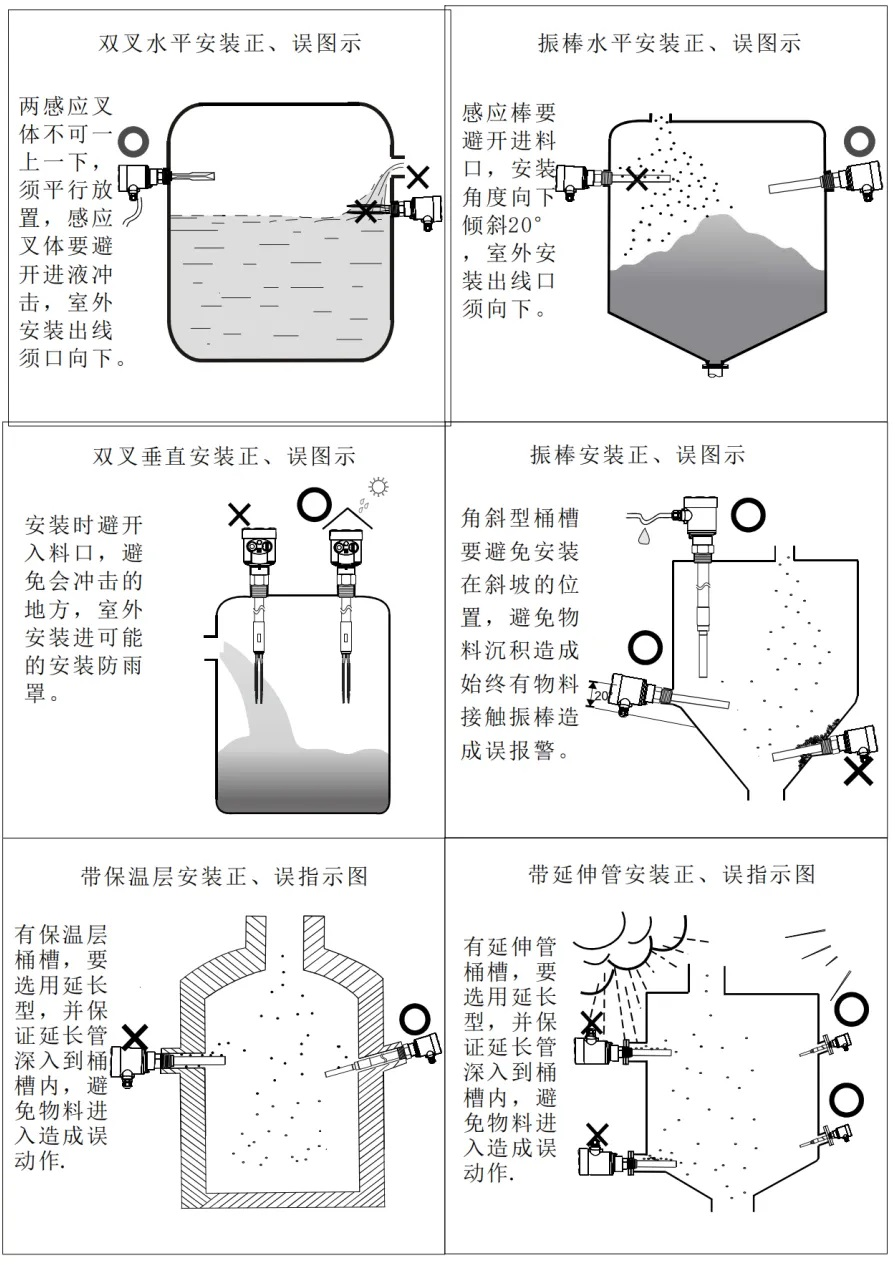 双叉水平安装正、误图示

两感应叉体不可一上一下，须平行放置，感应叉体要避开进液冲击，室外安装出线须口向下。

振棒水平安装正、误图示

感应棒要避开进料口，安装角度向下倾斜20°，室外安装出线口须向下。

双叉垂直安装正、误图示

安装时避开入料口，避免会冲击的地方，室外安装进可能的安装防雨罩。

振棒安装正、误图示

角斜型桶槽要避免安装在斜坡的位置，避免物料沉积造成始终有物料接触振棒造成误报警。

20°

带保温层安装正、误指示图

有保温层桶槽，要选用延长型，并保证延长管深入到桶槽内，避免物料进入造成误动作.

带延伸管安装正、误指示图

有延伸管桶槽，要选用延长型，并保证延长管深入到桶槽内，避免物料进入造成误动作.