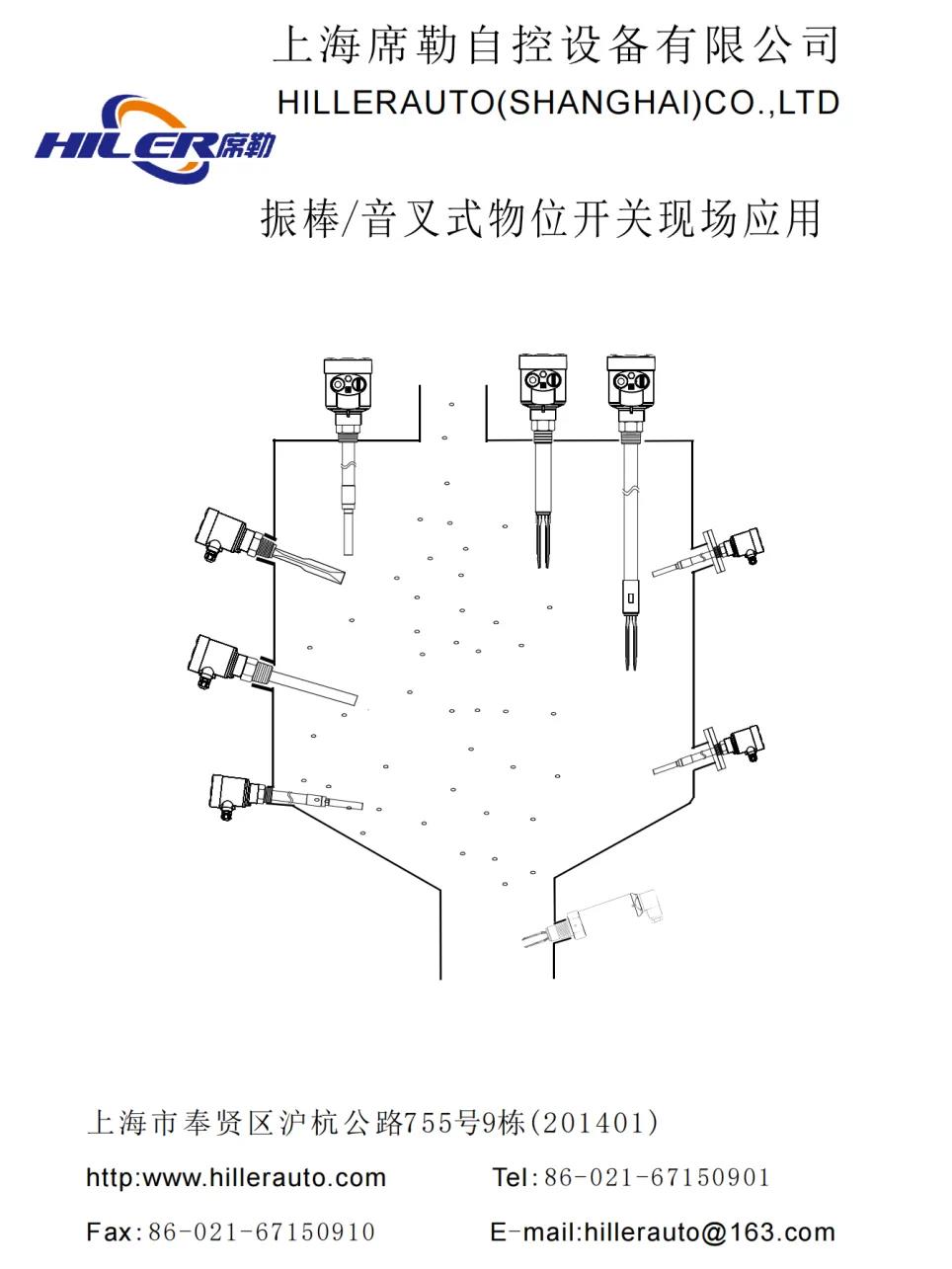 上海席勒自控设备有限公司
HILLERAUTO(SHANGHAI)CO.,LTD

HILER席勒

振棒/音叉式物位开关现场应用

上海市奉贤区沪杭公路755号9栋(201401)

http:www.hillerauto.com

Tel:86-021-67150901

Fax:86-021-67150910

E-mail:hillerauto@163.com